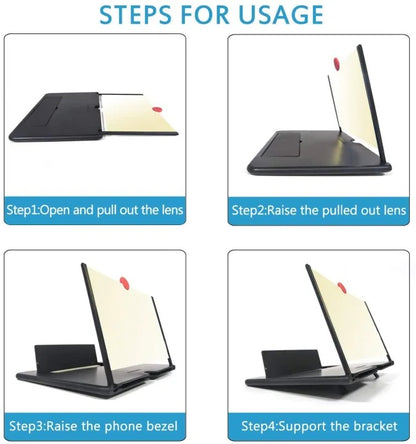 STEPS FOR USAGE

Step1:Open and pull out the lens

Step2:Raise the pulled out lens

Step3:Raise the phone bezel

Step4:Support the bracket